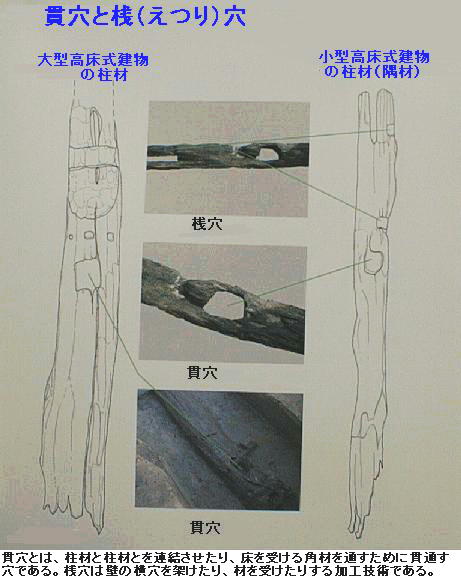 貫穴と桟(えつり)穴

大型高床式建物の柱材

小型高床式建物の柱材(隅材)

桟穴

貫穴

貫穴

貫穴とは、柱材と柱材とを連結させたり、床を受ける角材を通すために貫通す穴である。桟穴は壁の横穴を架けたり、材を受けたりする加工技術である。