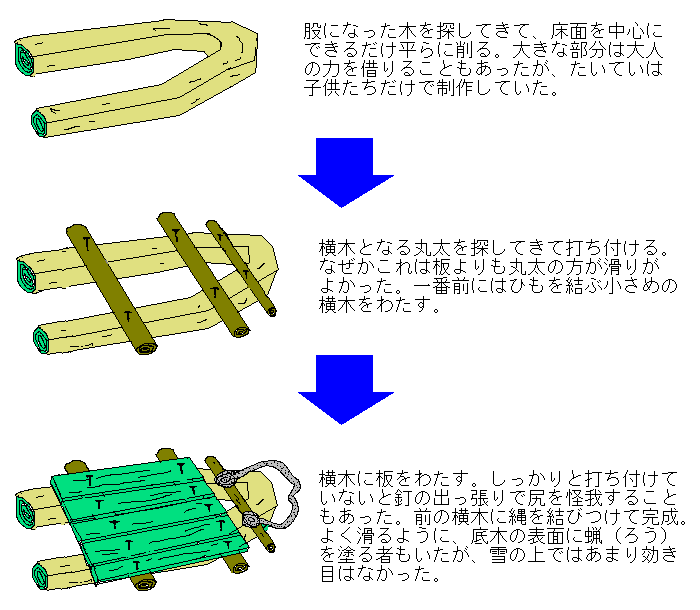 股になった木を探してきて、床面を中心にできるだけ平らに削る。大きな部分は大人の力を借りることもあったが、たいていは子供たちだけで制作していた。

横木となる丸太を探してきて打ち付ける。なぜかこれは板よりも丸太の方が滑りがよかった。一番前にはひもを結ぶ小さめの横木をわたす。

横木に板をわたす。しっかりと打ち付けていないと釘の出っ張りで尻を怪我することもあった。前の横木に縄を結びつけて完成。よく滑るように、底木の表面に蝋（ろう）を塗る者もいたが、雪の上ではあまり効き目はなかった。